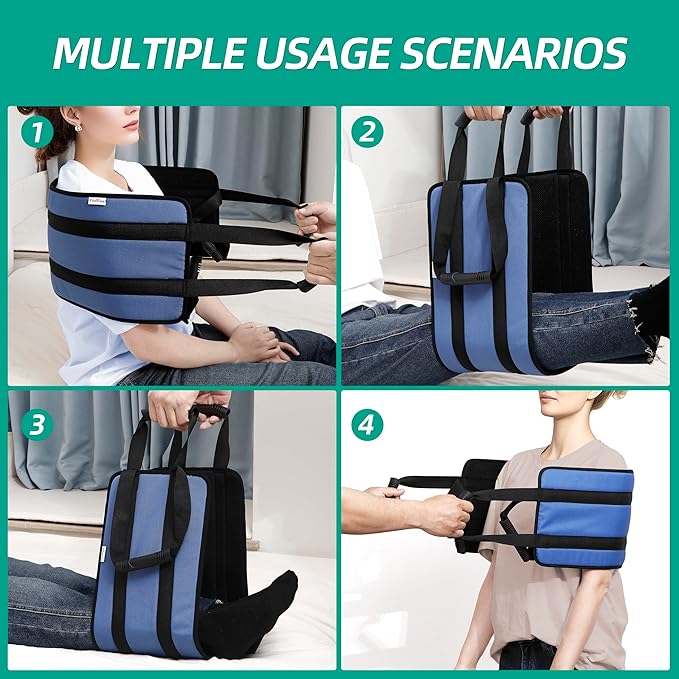 MULTIPLE USAGE SCENARIOS

1

2

3

4