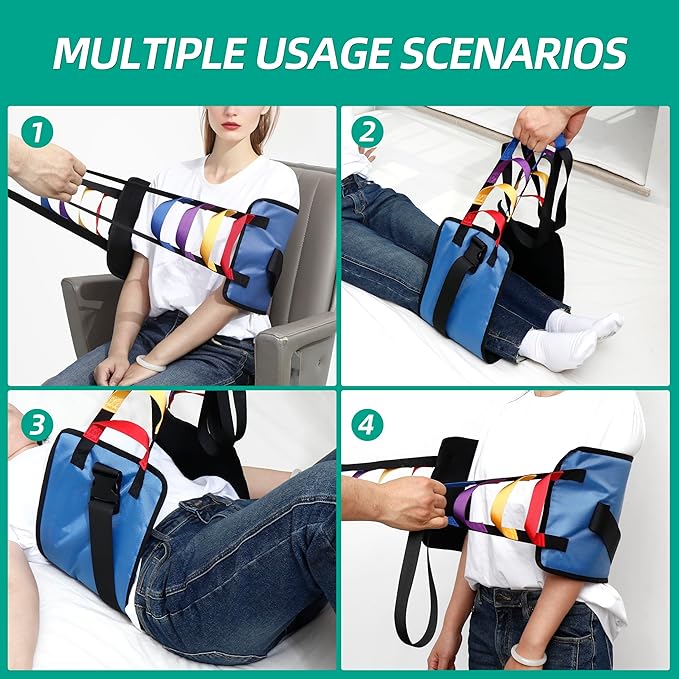 MULTIPLE USAGE SCENARIOS

1

2

3

4